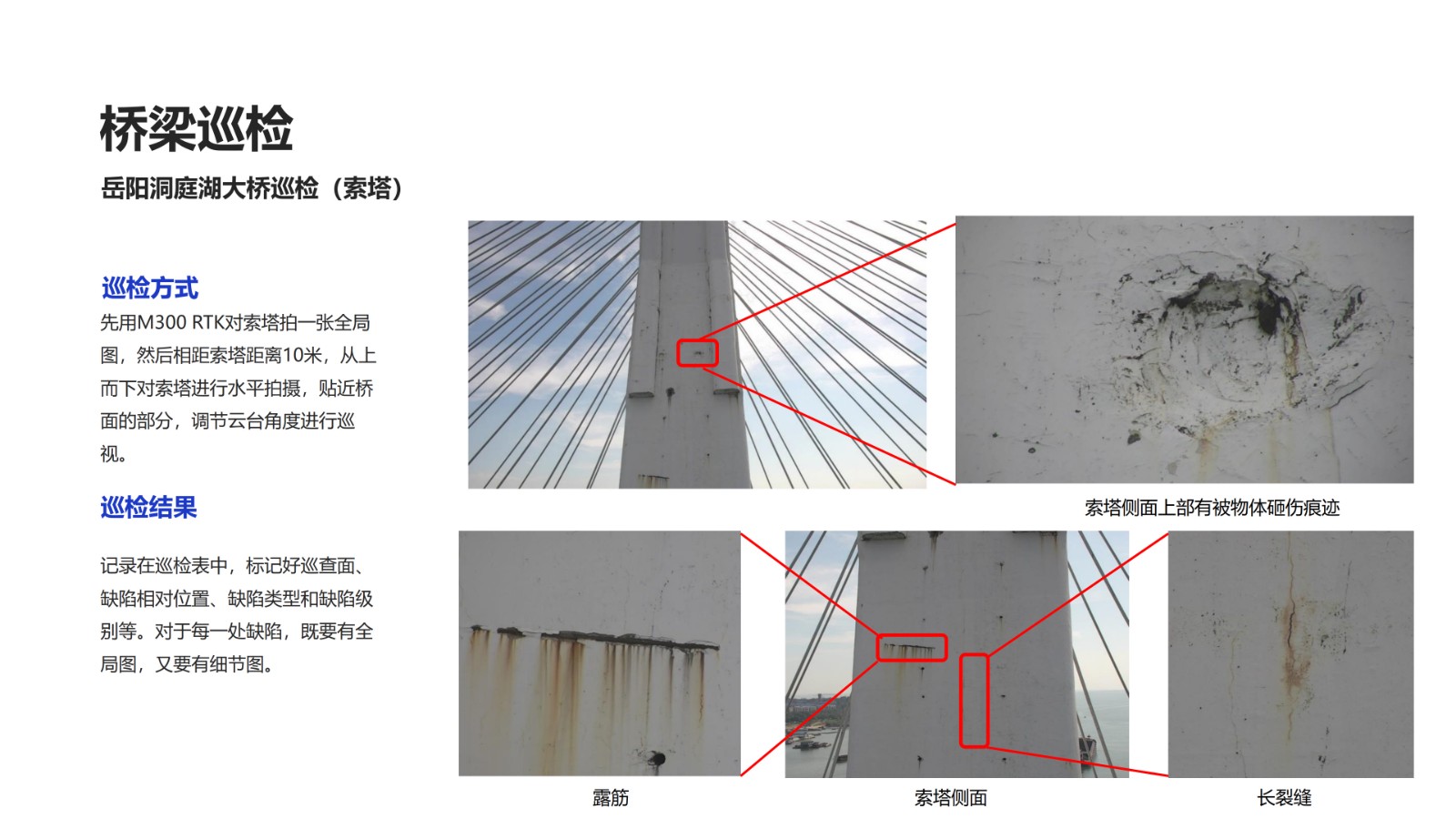 桥梁巡检

岳阳洞庭湖大桥巡检（索塔）

巡检方式

先用M300 RTK对索塔拍一张全局图，然后相距索塔距离10米，从上而下对索塔进行水平拍摄，贴近桥面的部分，调节云台角度进行巡视。

巡检结果

记录在巡检表中，标记好巡查面、缺陷相对位置、缺陷类型和缺陷级别等。对于每一处缺陷，既要有全局图，又要有细节图。

索塔侧面上部有被物体砸伤痕迹

露筋

索塔侧面

长裂缝